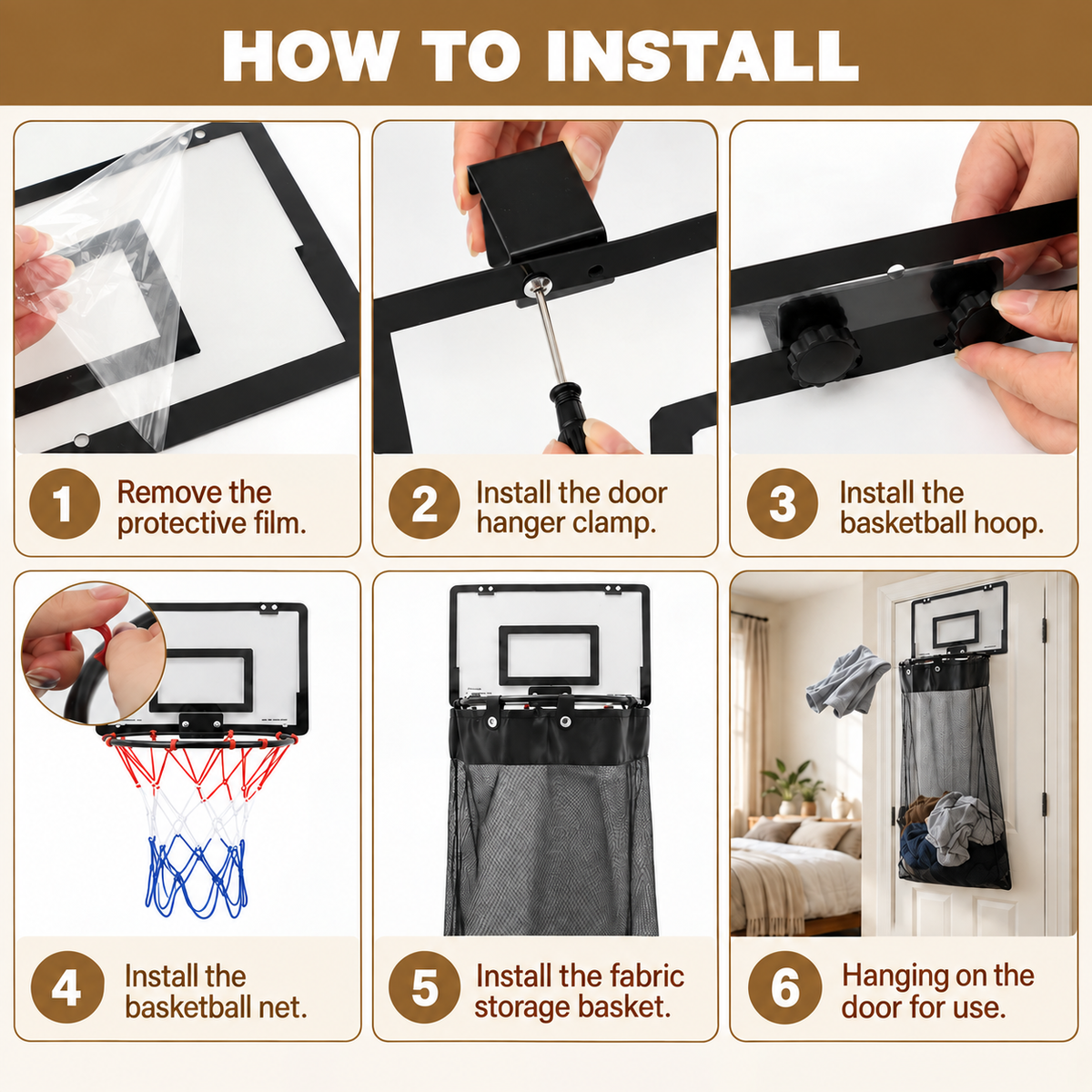 HOW TO INSTALL

1 Remove the protective film.

2 Install the door hanger clamp.

3 Install the basketball hoop.

4 Install the basketball net.

5 Install the fabric storage basket.

6 Hanging on the door for use.